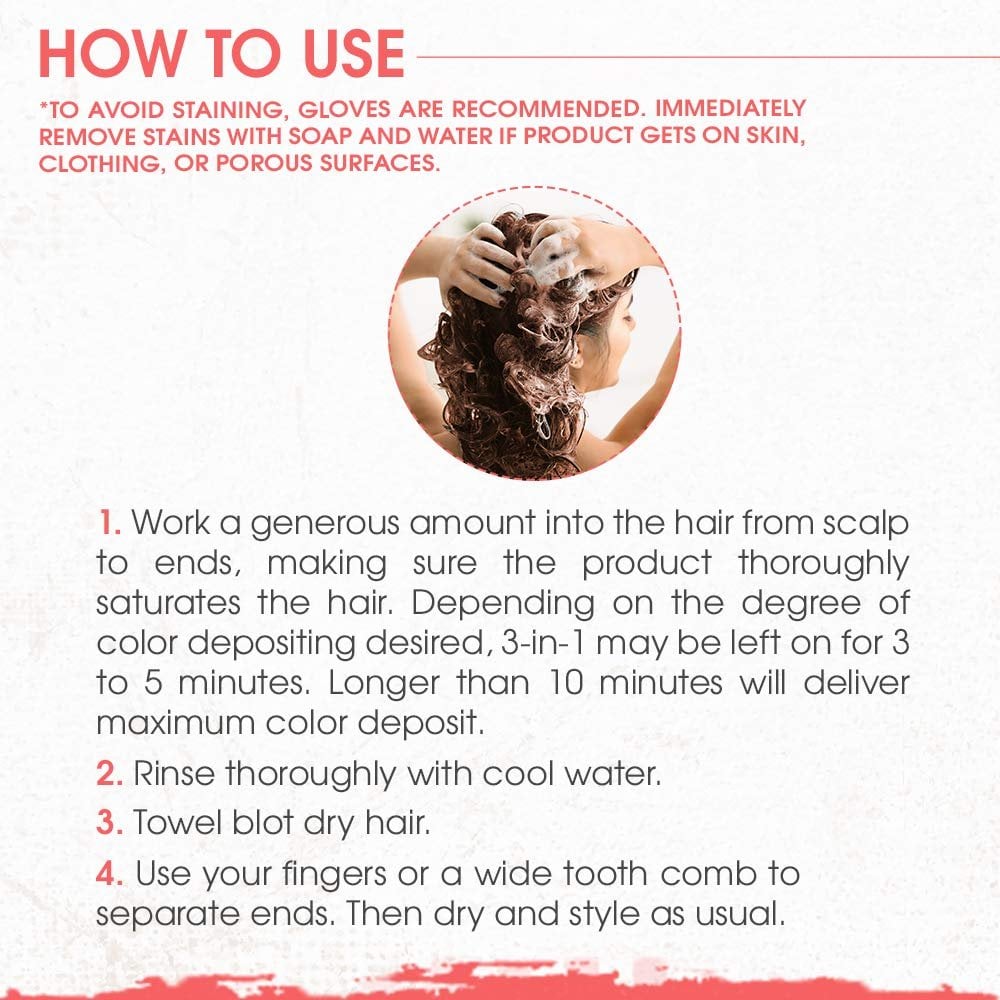 HOW TO USE

*TO AVOID STAINING, GLOVES ARE RECOMMENDED. IMMEDIATELY REMOVE STAINS WITH SOAP AND WATER IF PRODUCT GETS ON SKIN, CLOTHING, OR POROUS SURFACES.

1. Work a generous amount into the hair from scalp to ends, making sure the product thoroughly saturates the hair. Depending on the degree of color depositing desired, 3-in-1 may be left on for 3 to 5 minutes. Longer than 10 minutes will deliver maximum color deposit.

2. Rinse thoroughly with cool water.

3. Towel blot dry hair.

4. Use your fingers or a wide tooth comb to separate ends. Then dry and style as usual.